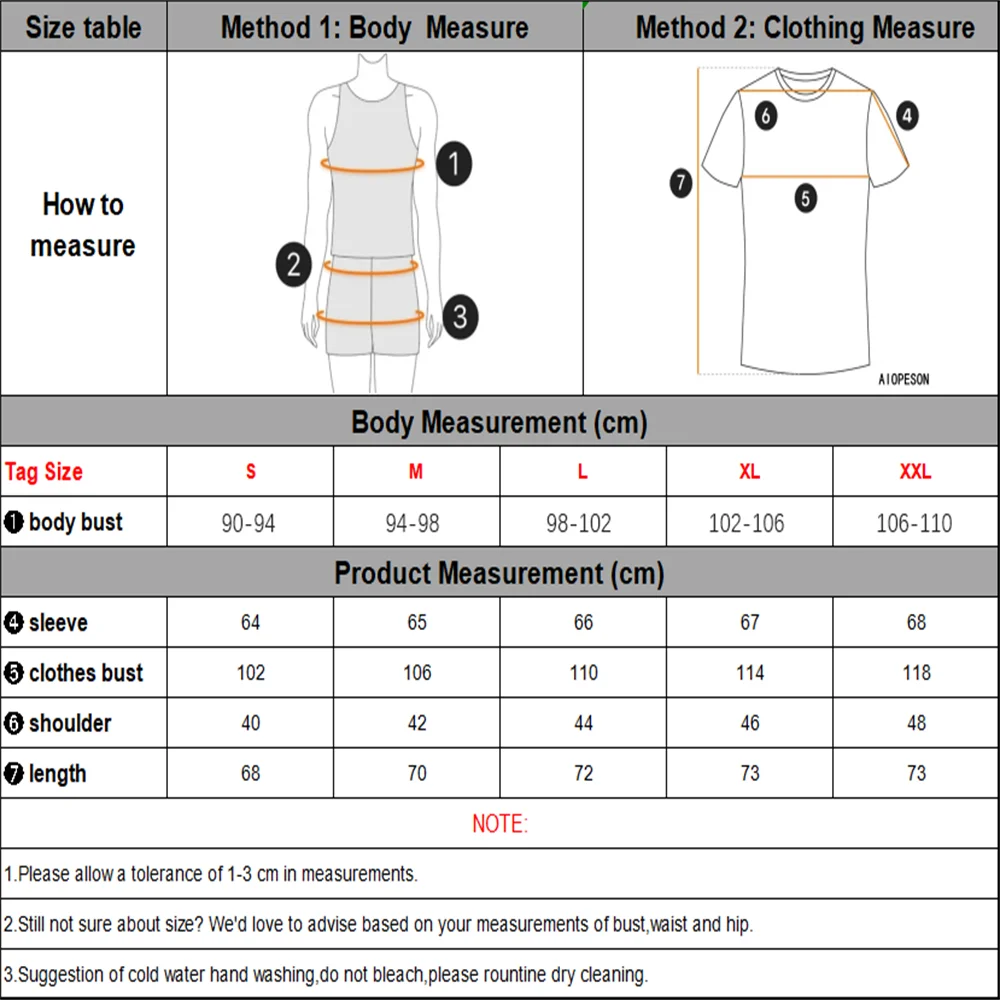 | Size table | Method 1: Body Measure | Method 2: Clothing Measure |
|---|---|---|
| How to measure | 1 2 3 | 6 4 7 5 AIOPESON |

Body Measurement (cm)

| Tag Size | S | M | L | XL | XXL |
|---|---|---|---|---|---|
| ❶ body bust | 90-94 | 94-98 | 98-102 | 102-106 | 106-110 |

Product Measurement (cm)

| | | | | | |
|---|---|---|---|---|---|
| ❹ sleeve | 64 | 65 | 66 | 67 | 68 |
| ❺ clothes bust | 102 | 106 | 110 | 114 | 118 |
| ❻ shoulder | 40 | 42 | 44 | 46 | 48 |
| ❼ length | 68 | 70 | 72 | 73 | 73 |

NOTE:

1.Please allow a tolerance of 1-3 cm in measurements.

2.Still not sure about size? We'd love to advise based on your measurements of bust,waist and hip.

3.Suggestion of cold water hand washing,do not bleach,please rountine dry cleaning.