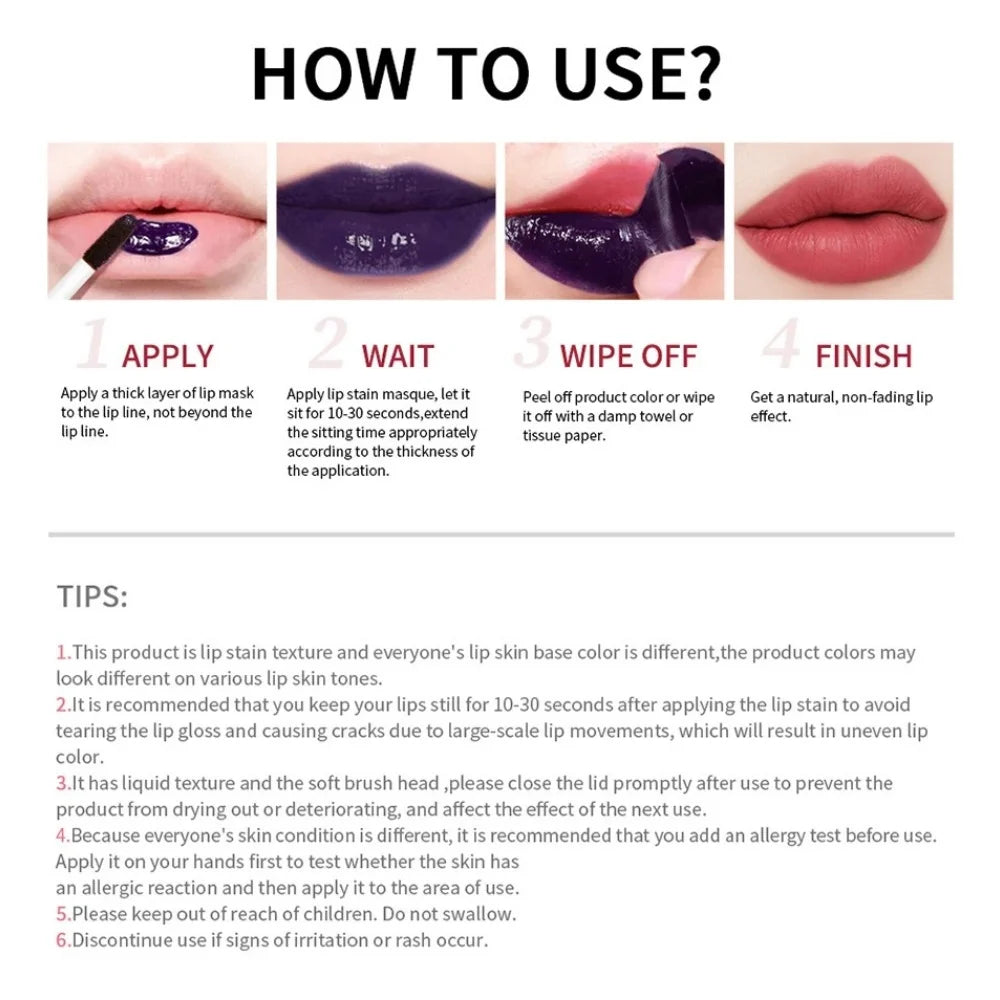 HOW TO USE?

1 APPLY
Apply a thick layer of lip mask to the lip line, not beyond the lip line.

2 WAIT
Apply lip stain masque, let it sit for 10-30 seconds,extend the sitting time appropriately according to the thickness of the application.

3 WIPE OFF
Peel off product color or wipe it off with a damp towel or tissue paper.

4 FINISH
Get a natural, non-fading lip effect.

TIPS:

1.This product is lip stain texture and everyone's lip skin base color is different,the product colors may look different on various lip skin tones.
2.It is recommended that you keep your lips still for 10-30 seconds after applying the lip stain to avoid tearing the lip gloss and causing cracks due to large-scale lip movements, which will result in uneven lip color.
3.It has liquid texture and the soft brush head ,please close the lid promptly after use to prevent the product from drying out or deteriorating, and affect the effect of the next use.
4.Because everyone's skin condition is different, it is recommended that you add an allergy test before use. Apply it on your hands first to test whether the skin has an allergic reaction and then apply it to the area of use.
5.Please keep out of reach of children. Do not swallow.
6.Discontinue use if signs of irritation or rash occur.