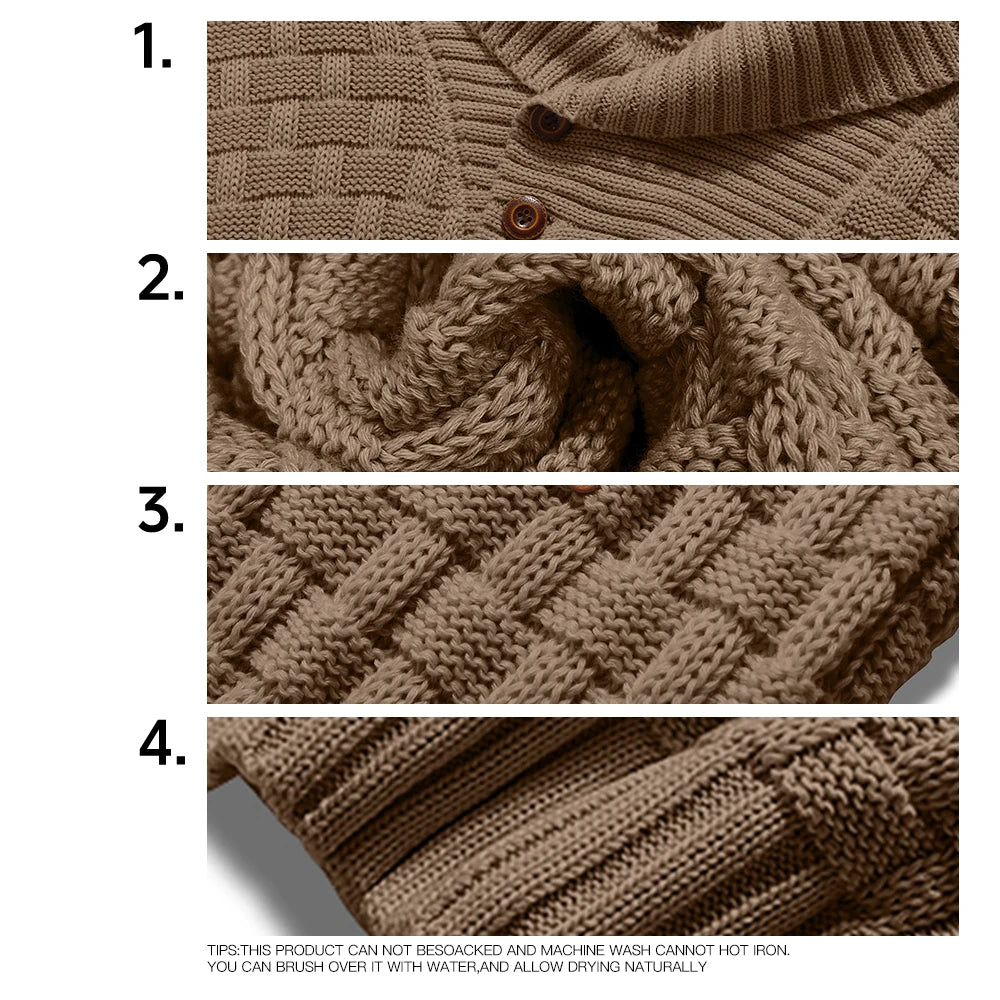 1.

2.

3.

4.

TIPS:THIS PRODUCT CAN NOT BESOACKED AND MACHINE WASH CANNOT HOT IRON.
YOU CAN BRUSH OVER IT WITH WATER,AND ALLOW DRYING NATURALLY