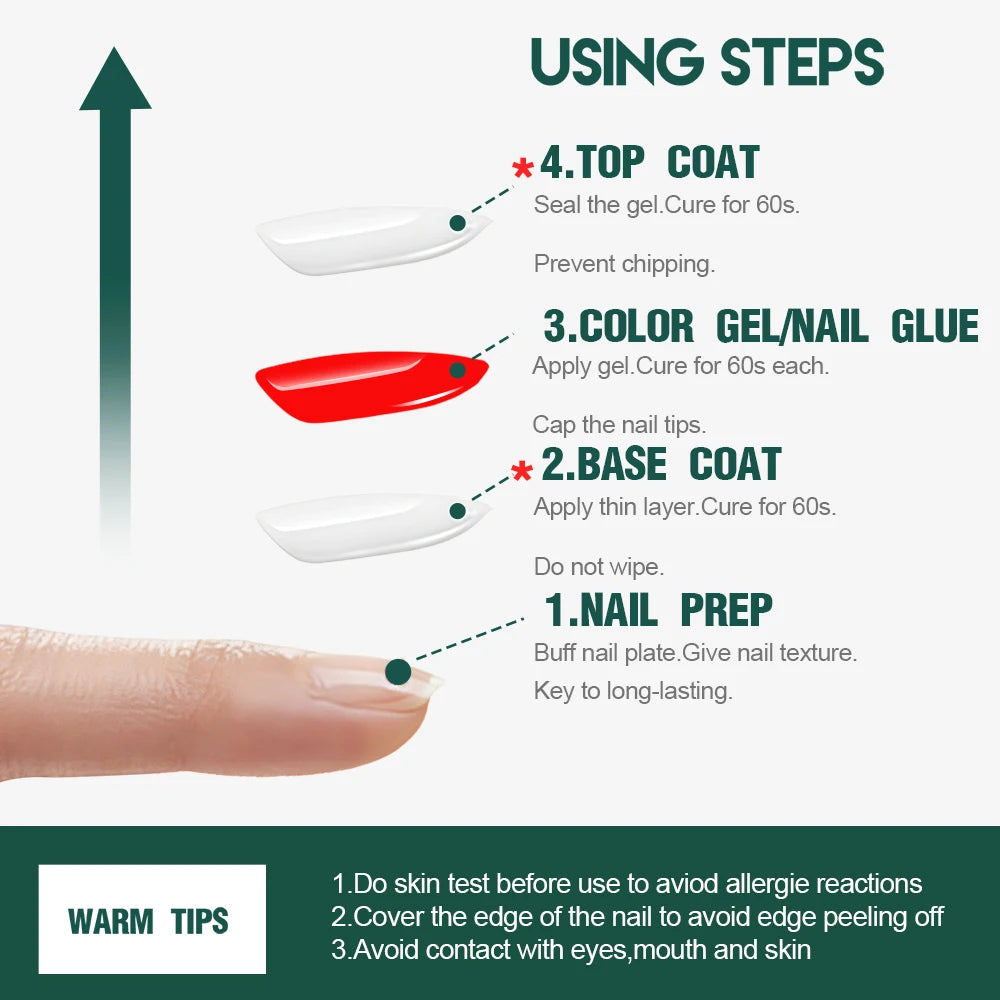 USING STEPS

*4.TOP COAT
Seal the gel.Cure for 60s.

Prevent chipping.

3.COLOR GEL/NAIL GLUE
Apply gel.Cure for 60s each.

Cap the nail tips.

*2.BASE COAT
Apply thin layer.Cure for 60s.

Do not wipe.

1.NAIL PREP
Buff nail plate.Give nail texture.
Key to long-lasting.

WARM TIPS

1.Do skin test before use to aviod allergie reactions
2.Cover the edge of the nail to avoid edge peeling off
3.Avoid contact with eyes,mouth and skin