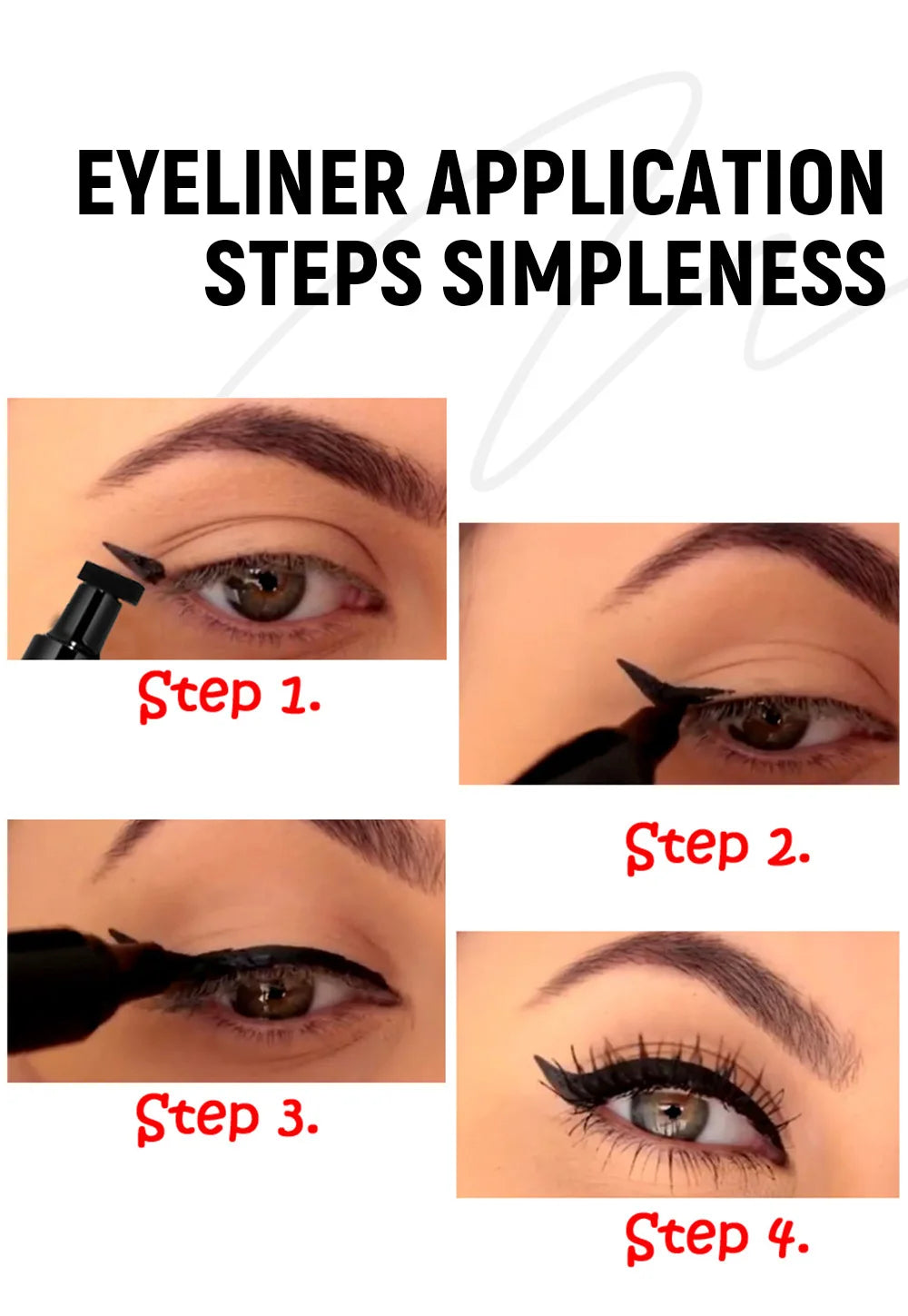 EYELINER APPLICATION STEPS SIMPLENESS

Step 1.

Step 2.

Step 3.

Step 4.