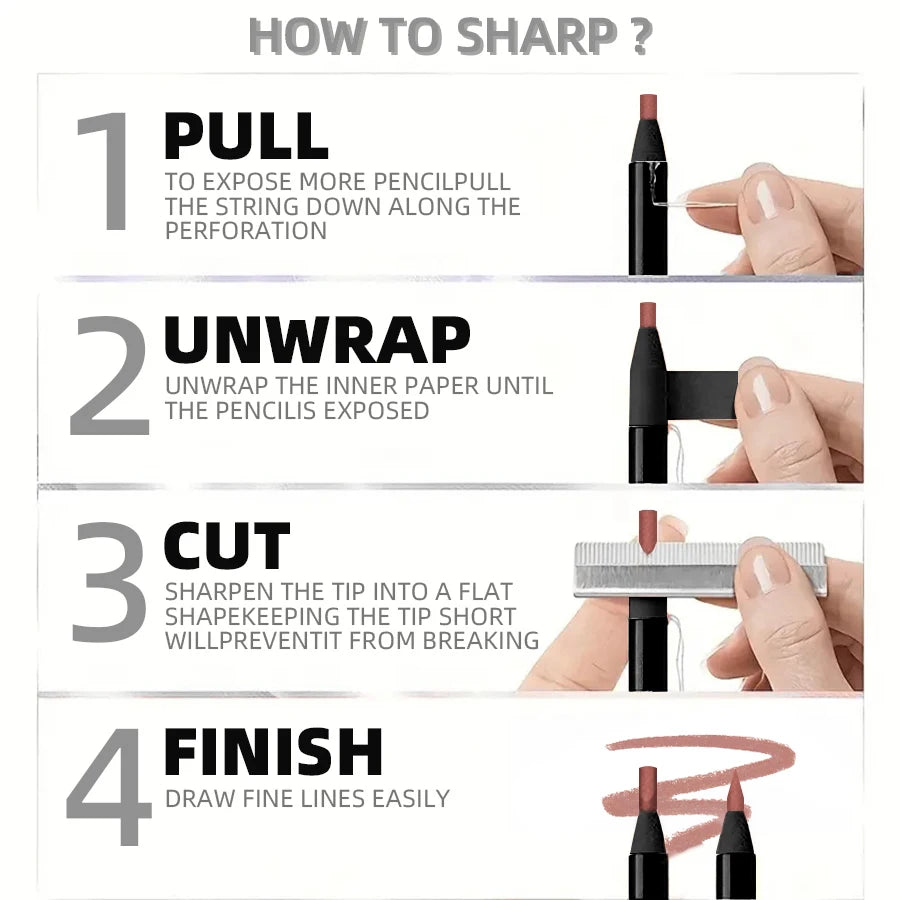 HOW TO SHARP ?

1 PULL
TO EXPOSE MORE PENCILPULL THE STRING DOWN ALONG THE PERFORATION

2 UNWRAP
UNWRAP THE INNER PAPER UNTIL THE PENCILIS EXPOSED

3 CUT
SHARPEN THE TIP INTO A FLAT SHAPEKEEPING THE TIP SHORT WILLPREVENTIT FROM BREAKING

4 FINISH
DRAW FINE LINES EASILY