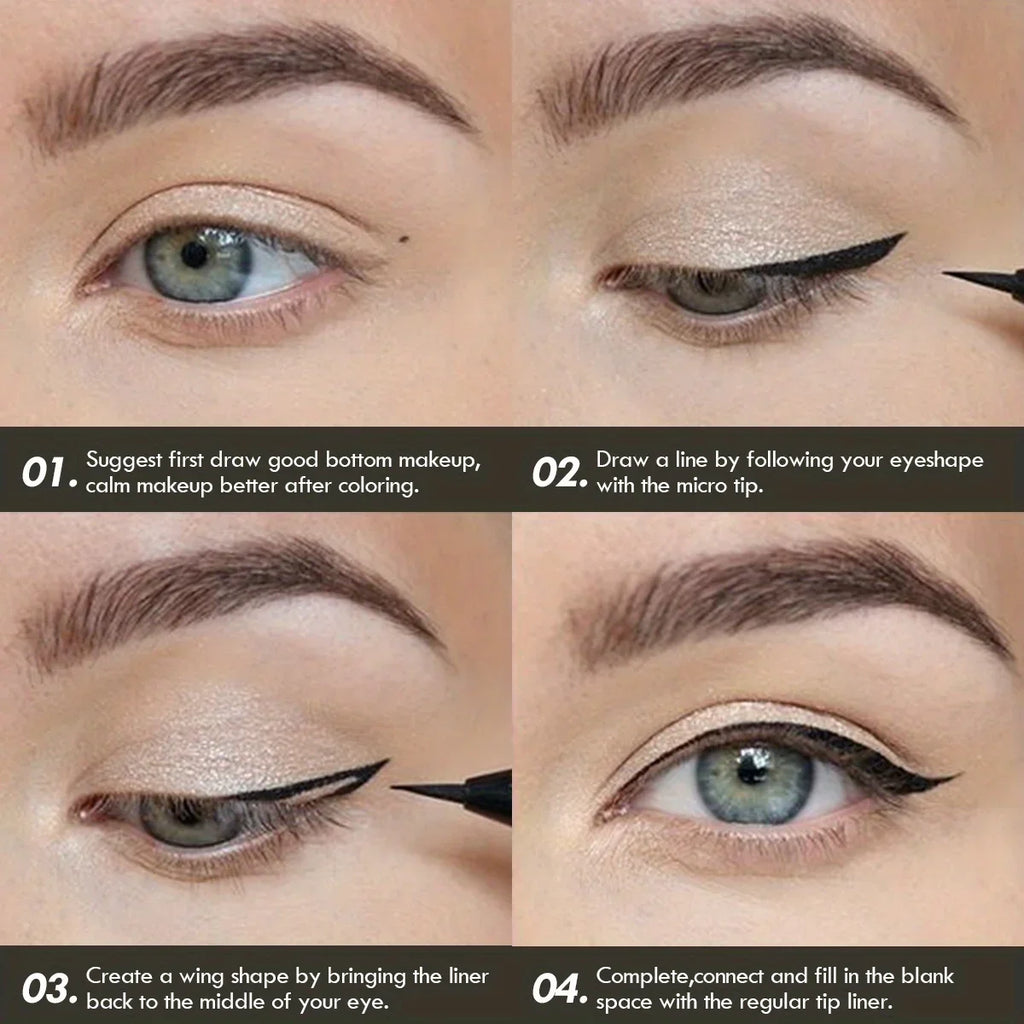 01. Suggest first draw good bottom makeup, calm makeup better after coloring.

02. Draw a line by following your eyeshape with the micro tip.

03. Create a wing shape by bringing the liner back to the middle of your eye.

04. Complete,connect and fill in the blank space with the regular tip liner.