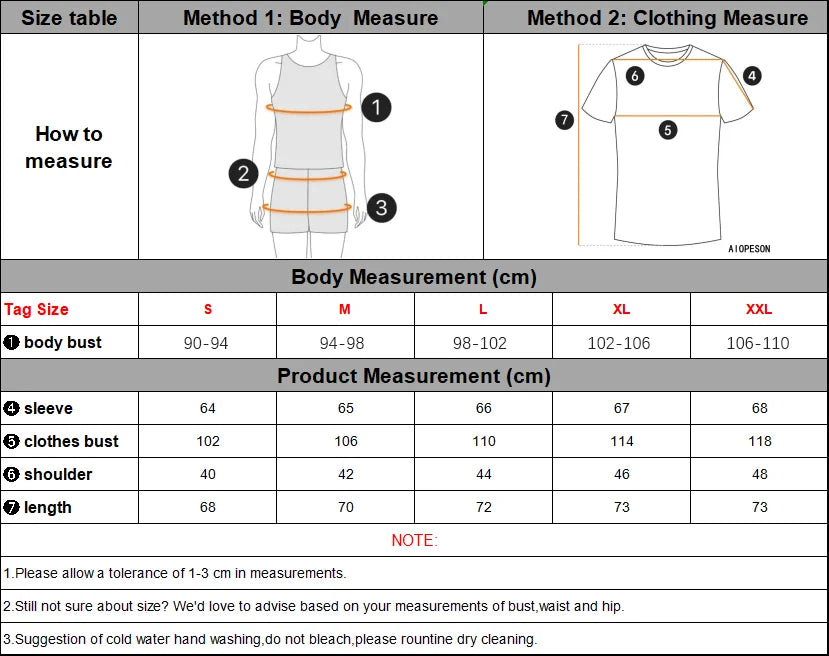 | Size table | Method 1: Body Measure | Method 2: Clothing Measure |
|---|---|---|
| How to measure | 1 2 3 | 6 4 7 5 AIOPESON |

Body Measurement (cm)

| Tag Size | S | M | L | XL | XXL |
|---|---|---|---|---|---|
| ❶ body bust | 90-94 | 94-98 | 98-102 | 102-106 | 106-110 |

Product Measurement (cm)

| | | | | | |
|---|---|---|---|---|---|
| ❹ sleeve | 64 | 65 | 66 | 67 | 68 |
| ❺ clothes bust | 102 | 106 | 110 | 114 | 118 |
| ❻ shoulder | 40 | 42 | 44 | 46 | 48 |
| ❼ length | 68 | 70 | 72 | 73 | 73 |

NOTE:

1.Please allow a tolerance of 1-3 cm in measurements.

2.Still not sure about size? We'd love to advise based on your measurements of bust,waist and hip.

3.Suggestion of cold water hand washing,do not bleach,please rountine dry cleaning.