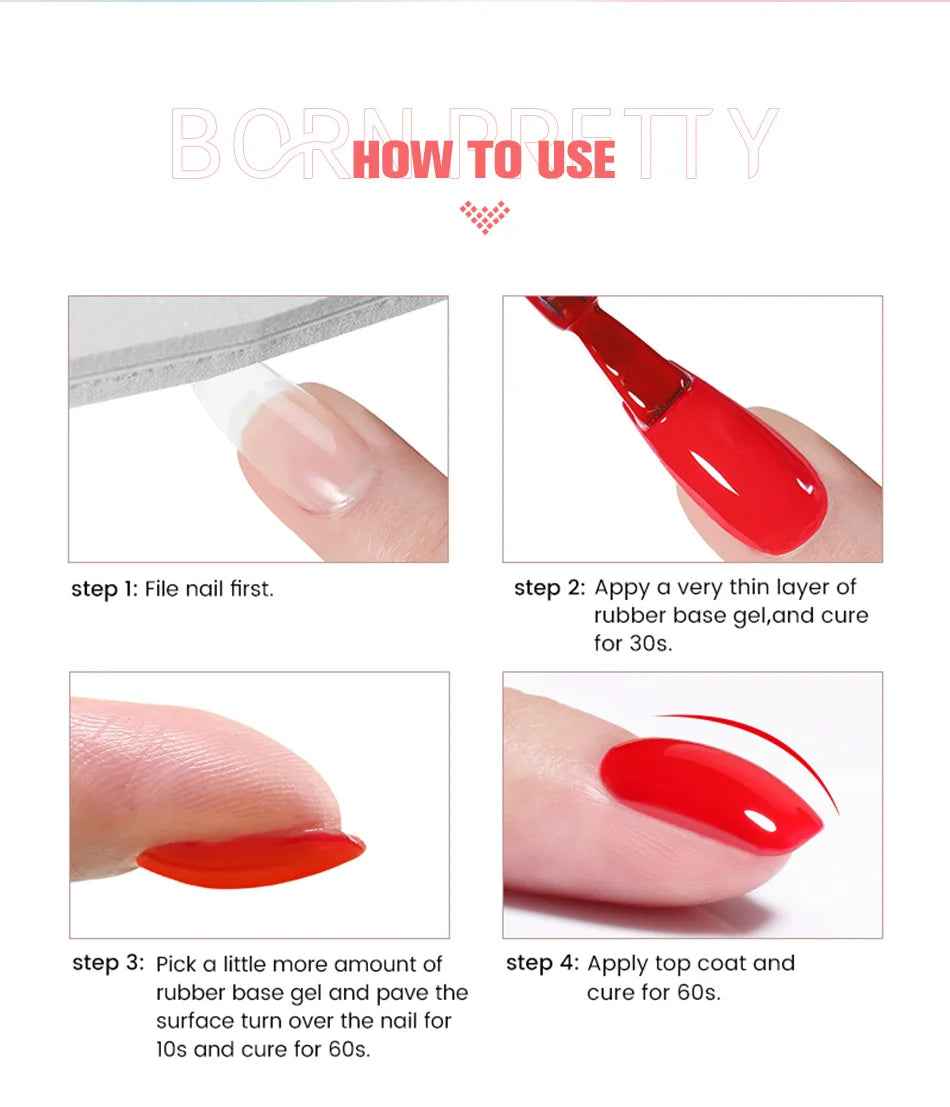 BORN PRETTY
HOW TO USE

step 1: File nail first.

step 2: Appy a very thin layer of rubber base gel,and cure for 30s.

step 3: Pick a little more amount of rubber base gel and pave the surface turn over the nail for 10s and cure for 60s.

step 4: Apply top coat and cure for 60s.