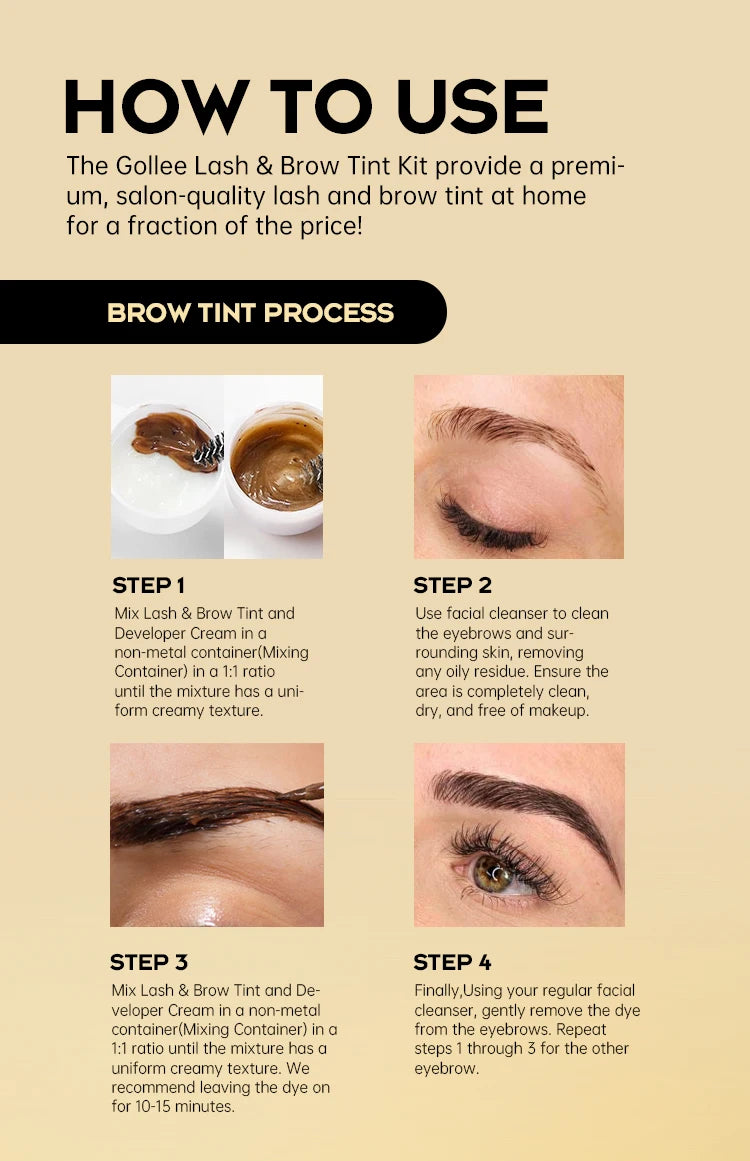 HOW TO USE

The Gollee Lash & Brow Tint Kit provide a premium, salon-quality lash and brow tint at home for a fraction of the price!

BROW TINT PROCESS

STEP 1
Mix Lash & Brow Tint and Developer Cream in a non-metal container(Mixing Container) in a 1:1 ratio until the mixture has a uniform creamy texture.

STEP 2
Use facial cleanser to clean the eyebrows and surrounding skin, removing any oily residue. Ensure the area is completely clean, dry, and free of makeup.

STEP 3
Mix Lash & Brow Tint and Developer Cream in a non-metal container(Mixing Container) in a 1:1 ratio until the mixture has a uniform creamy texture. We recommend leaving the dye on for 10-15 minutes.

STEP 4
Finally,Using your regular facial cleanser, gently remove the dye from the eyebrows. Repeat steps 1 through 3 for the other eyebrow.