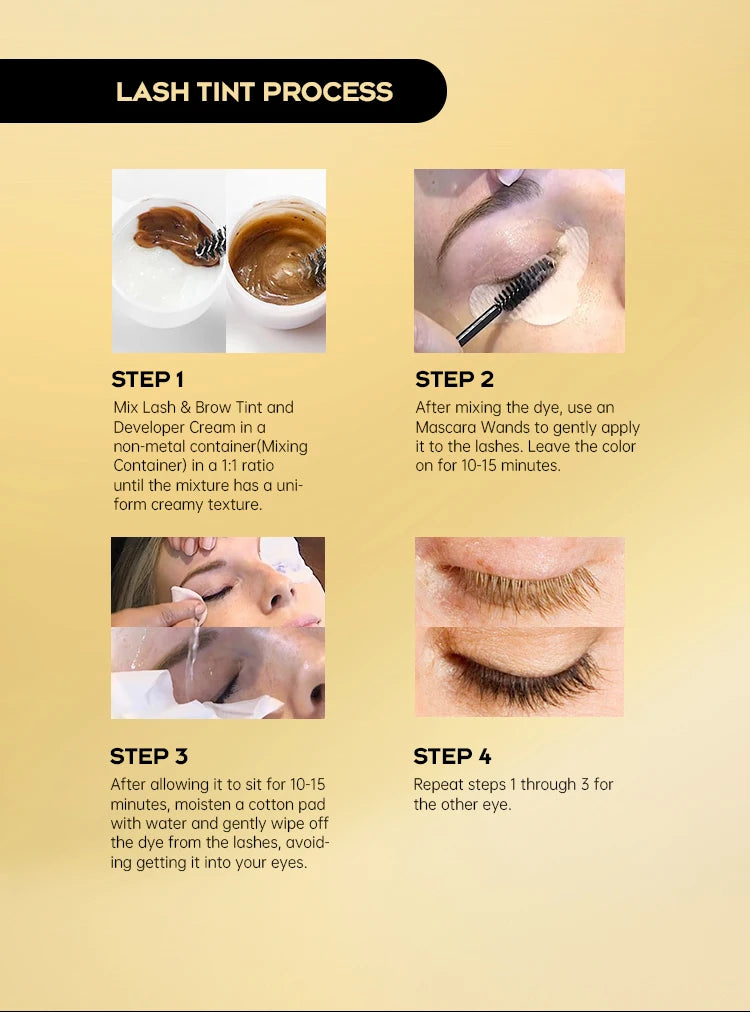 LASH TINT PROCESS

STEP 1
Mix Lash & Brow Tint and Developer Cream in a non-metal container(Mixing Container) in a 1:1 ratio until the mixture has a uniform creamy texture.

STEP 2
After mixing the dye, use an Mascara Wands to gently apply it to the lashes. Leave the color on for 10-15 minutes.

STEP 3
After allowing it to sit for 10-15 minutes, moisten a cotton pad with water and gently wipe off the dye from the lashes, avoiding getting it into your eyes.

STEP 4
Repeat steps 1 through 3 for the other eye.